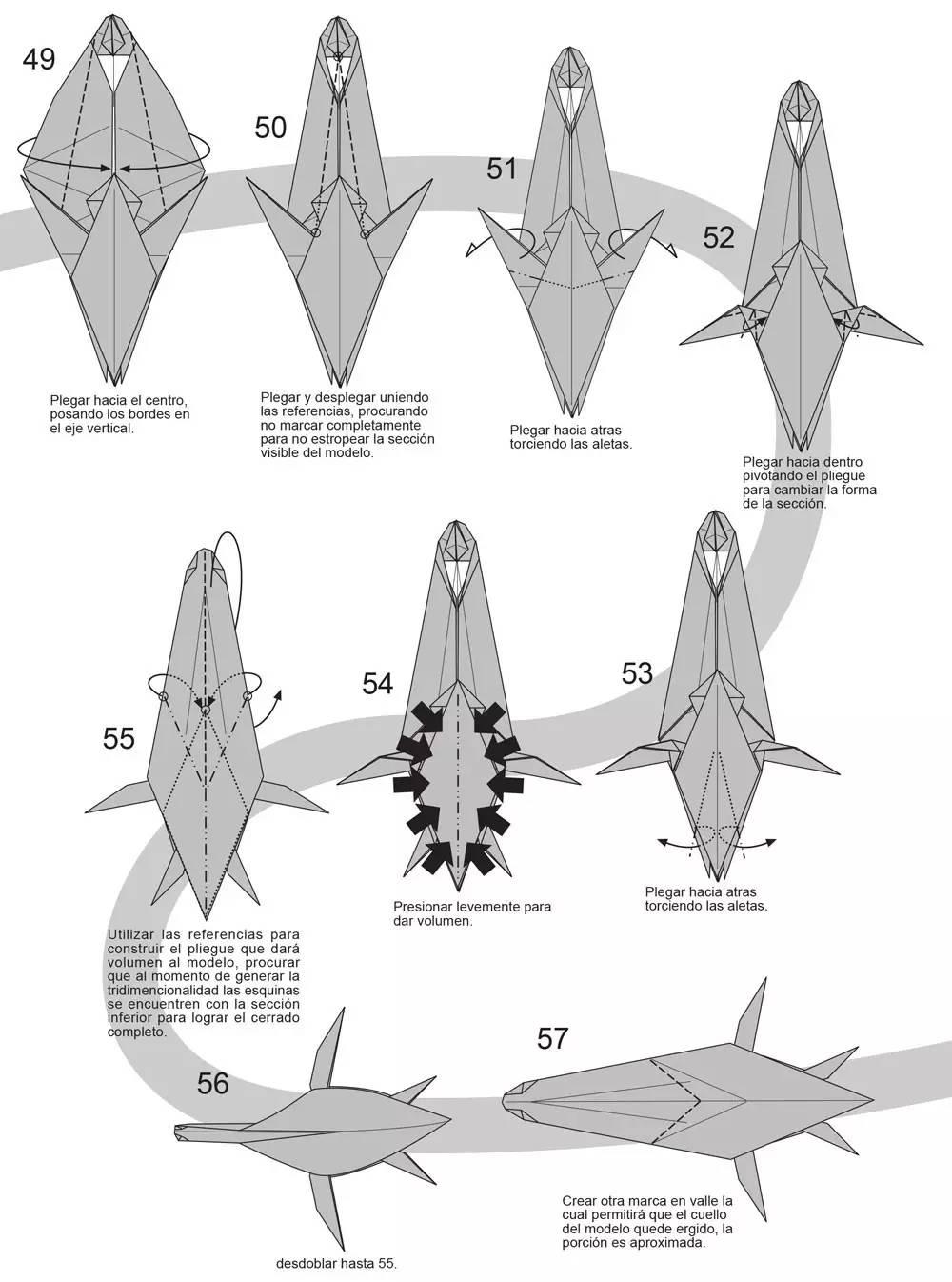 49

Plegar hacia el centro, posando los bordes en el eje vertical.

50

Plegar y desplegar uniendo las referencias, procurando no marcar completamente para no estropear la sección visible del modelo.

51

Plegar hacia atras torciendo las aletas.

52

Plegar hacia dentro pivotando el pliegue para cambiar la forma de la sección.

55

Utilizar las referencias para construir el pliegue que dará volumen al modelo, procurar que al momento de generar la tridimencionalidad las esquinas se encuentren con la sección inferior para lograr el cerrado completo.

54

Presionar levemente para dar volumen.

53

Plegar hacia atras torciendo las aletas.

56

desdoblar hasta 55.

57

Crear otra marca en valle la cual permitirá que el cuello del modelo quede ergido, la porción es aproximada.