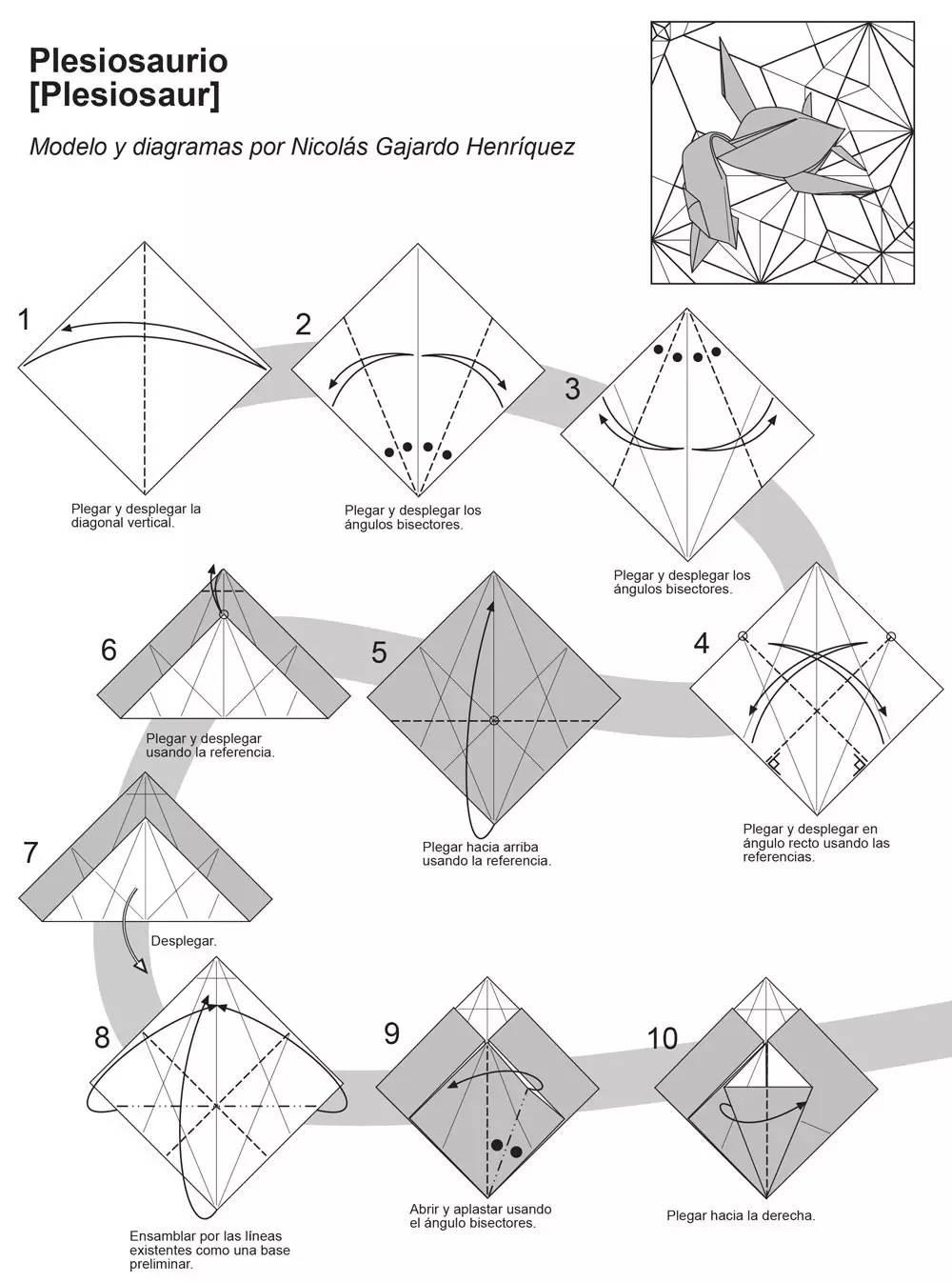 Plesiosaurio
[Plesiosaur]

Modelo y diagramas por Nicolás Gajardo Henríquez

1

Plegar y desplegar la diagonal vertical.

2

Plegar y desplegar los ángulos bisectores.

3

Plegar y desplegar los ángulos bisectores.

4

Plegar y desplegar en ángulo recto usando las referencias.

5

Plegar hacia arriba usando la referencia.

6

Plegar y desplegar usando la referencia.

7

Desplegar.

8

Ensamblar por las líneas existentes como una base preliminar.

9

Abrir y aplastar usando el ángulo bisectores.

10

Plegar hacia la derecha.