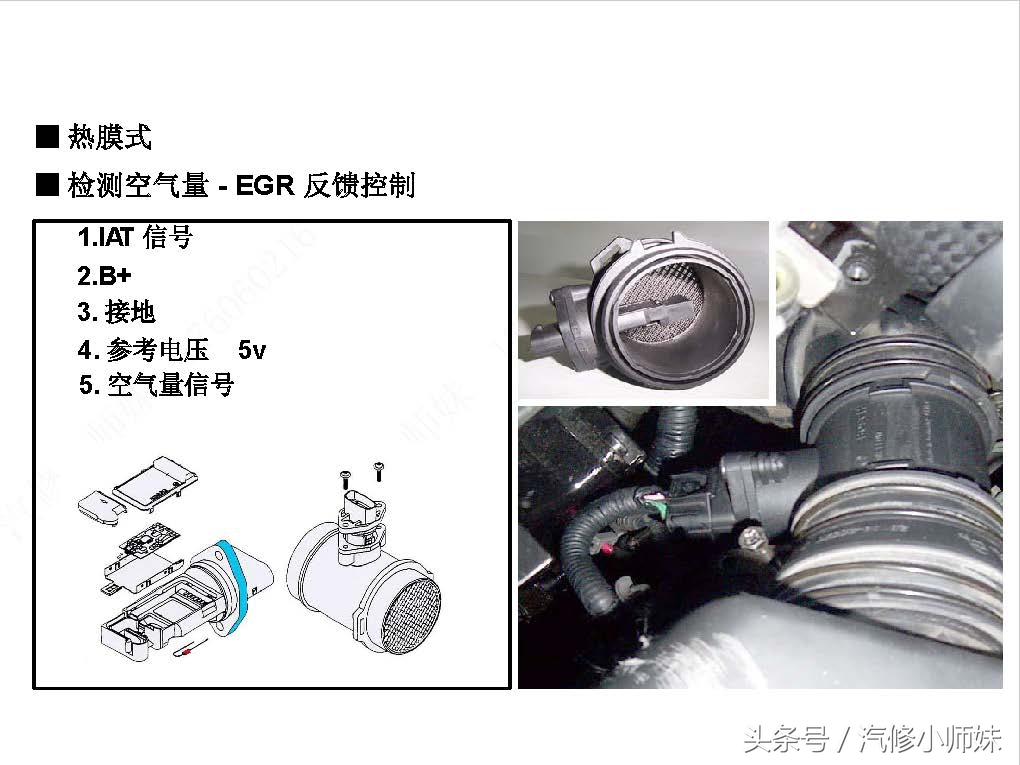 ■ 热膜式

■ 检测空气量 - EGR 反馈控制

1.IAT 信号

2.B+

3. 接地

4. 参考电压 5v

5. 空气量信号

头条号 / 汽修小师妹