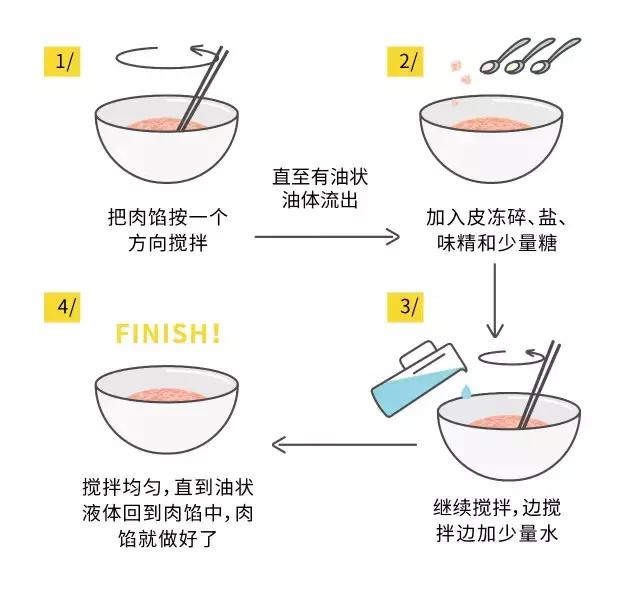 1/

把肉馅按一个方向搅拌

直至有油状油体流出

2/

加入皮冻碎、盐、味精和少量糖

3/

继续搅拌，边搅拌边加少量水

4/

FINISH!

搅拌均匀，直到油状液体回到肉馅中，肉馅就做好了