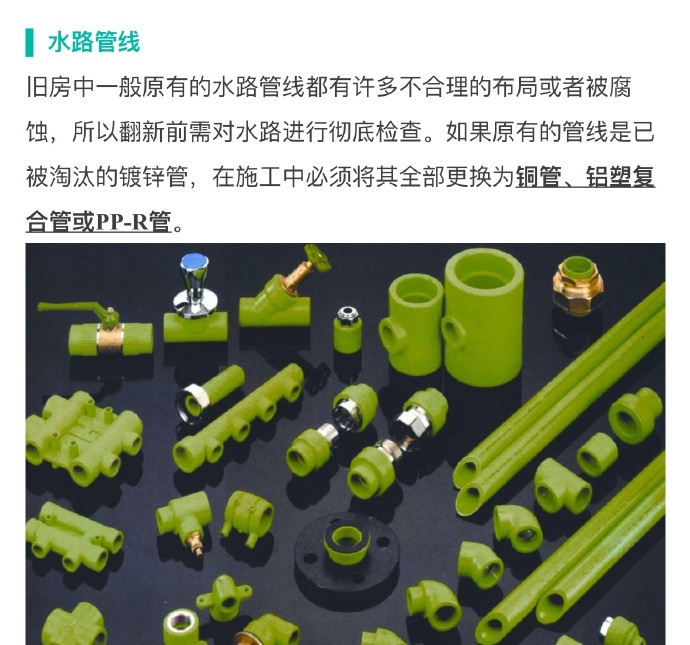 水路管线

旧房中一般原有的水路管线都有许多不合理的布局或者被腐蚀，所以翻新前需对水路进行彻底检查。如果原有的管线是已被淘汰的镀锌管，在施工中必须将其全部更换为铜管、铝塑复合管或PP-R管。