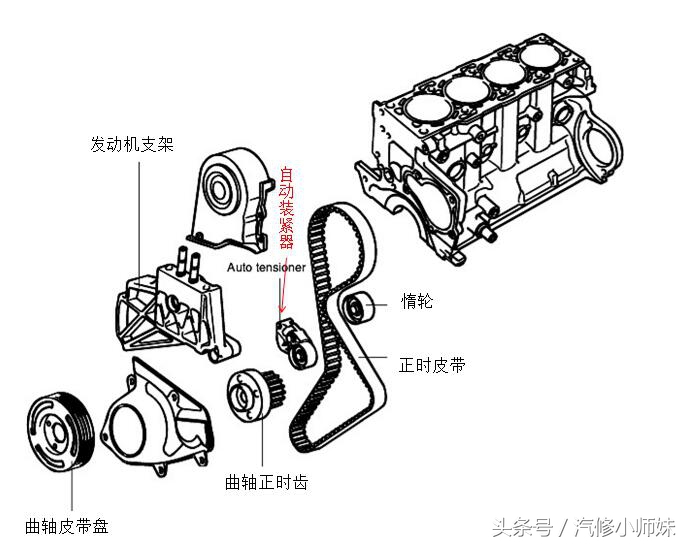 发动机支架

自动装紧器

Auto tensioner

惰轮

正时皮带

曲轴正时齿

曲轴皮带盘

头条号 / 汽修小师妹