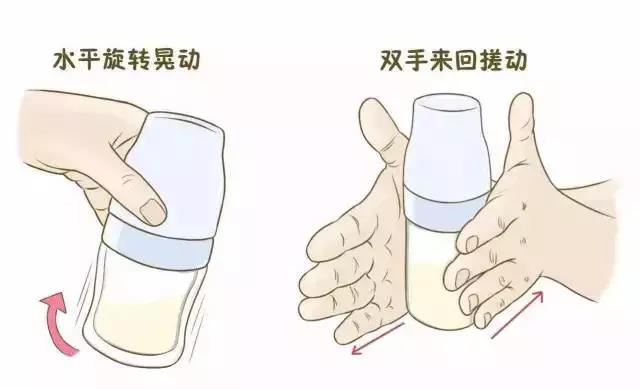 水平旋转晃动

双手来回搓动