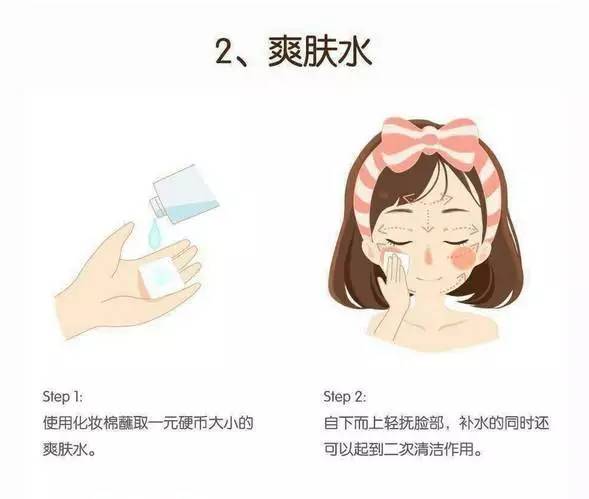 2、爽肤水

Step 1:
使用化妆棉蘸取一元硬币大小的爽肤水。

Step 2:
自下而上轻抚脸部，补水的同时还可以起到二次清洁作用。