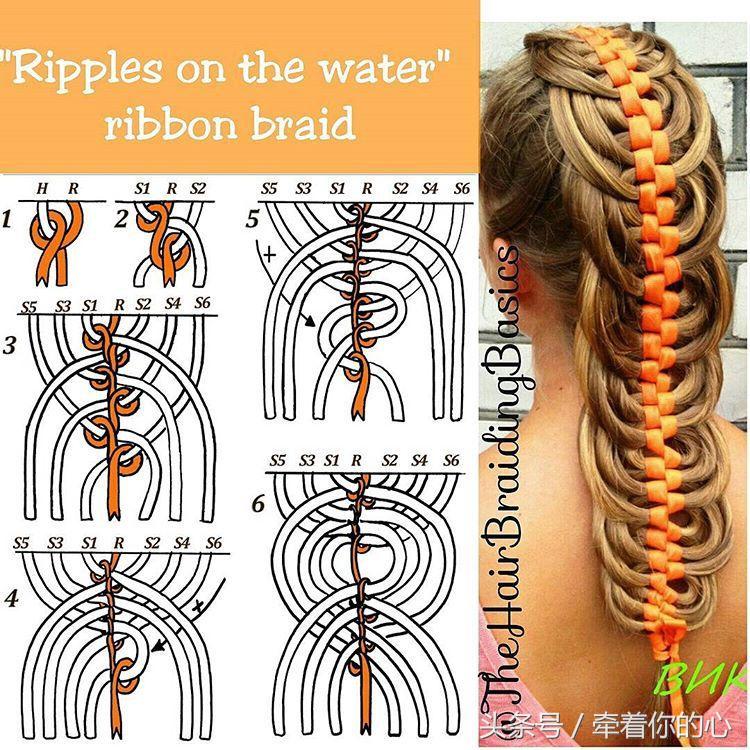 "Ripples on the water"
ribbon braid

1
H R

2
S1 R S2

3
S5 S3 S1 R S2 S4 S6

4
S5 S3 S1 R S2 S4 S6

5
S5 S3 S1 R S2 S4 S6
+

6
S5 S3 S1 R S2 S4 S6

TheHairBraidingBasics

ВИК

头条号 / 牵着你的心