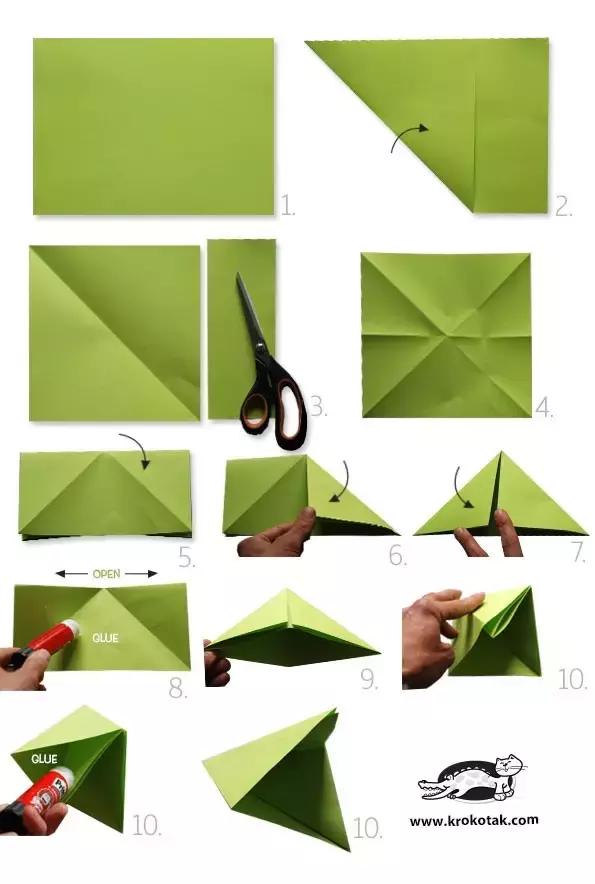 1.

2.

3.

4.

5.

6.

7.

OPEN

GLUE

8.

9.

10.

GLUE

10.

10.

www.krokotak.com