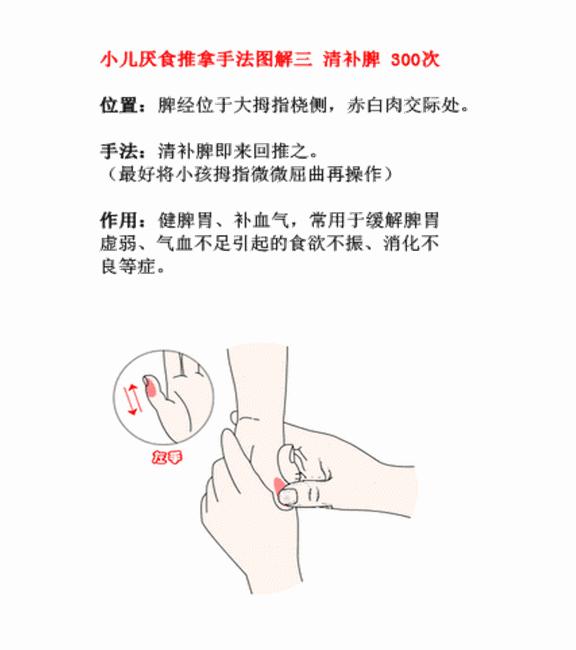 小儿厌食推拿手法图解三 清补脾 300次

位置：脾经位于大拇指桡侧，赤白肉交际处。

手法：清补脾即来回推之。
（最好将小孩拇指微微屈曲再操作）

作用：健脾胃、补血气，常用于缓解脾胃虚弱、气血不足引起的食欲不振、消化不良等症。

左手