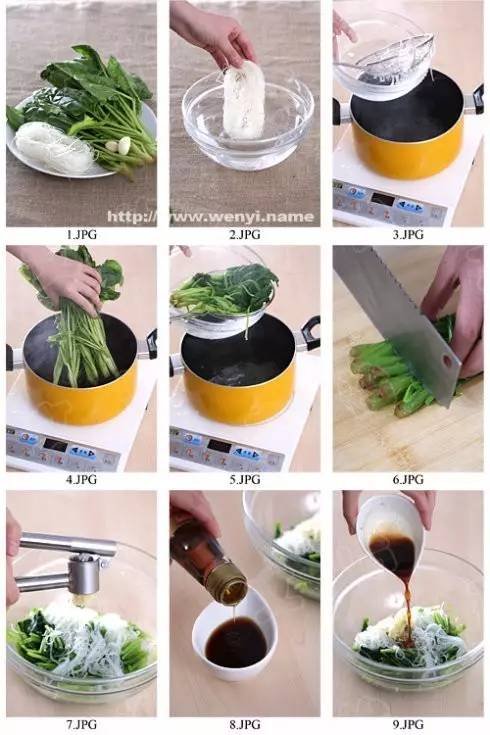 http://www.wenyi.name

1.JPG

2.JPG

3.JPG

4.JPG

5.JPG

6.JPG

7.JPG

8.JPG

9.JPG