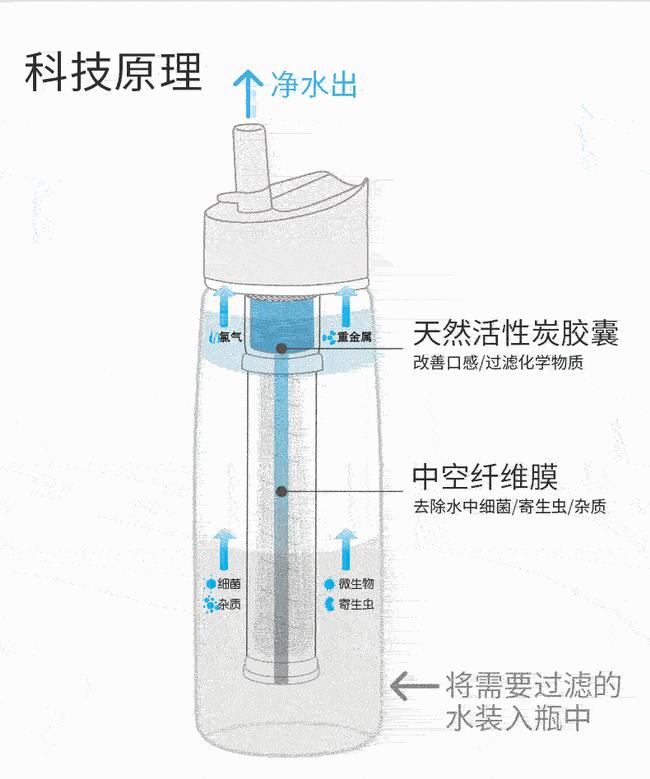 科技原理

净水出

氯气

重金属

天然活性炭胶囊

改善口感/过滤化学物质

中空纤维膜

去除水中细菌/寄生虫/杂质

细菌

杂质

微生物

寄生虫

将需要过滤的水装入瓶中