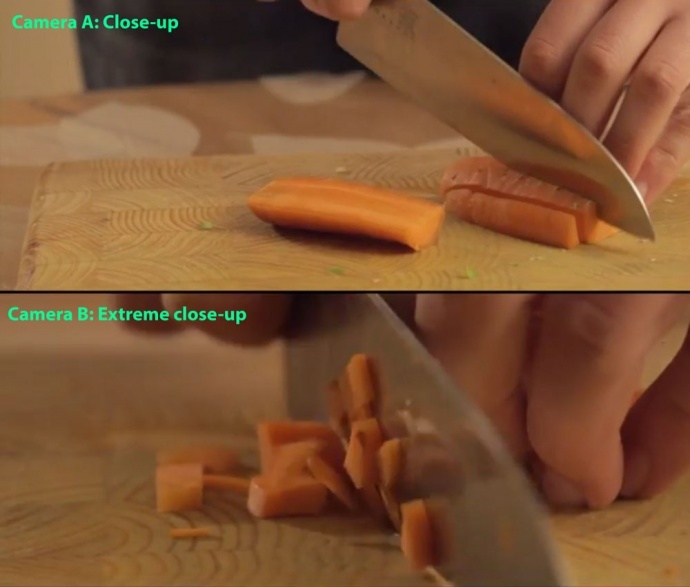 Camera A: Close-up

Camera B: Extreme close-up