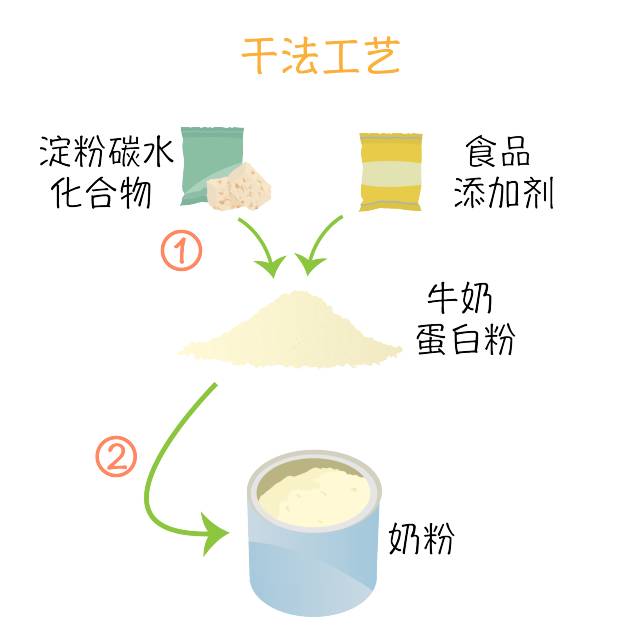 干法工艺

淀粉碳水化合物

食品添加剂

①

牛奶蛋白粉

②

奶粉