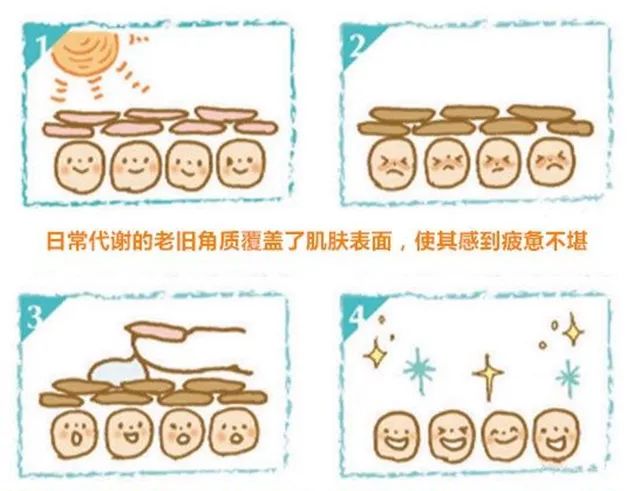 1

2

日常代谢的老旧角质覆盖了肌肤表面，使其感到疲惫不堪

3

4