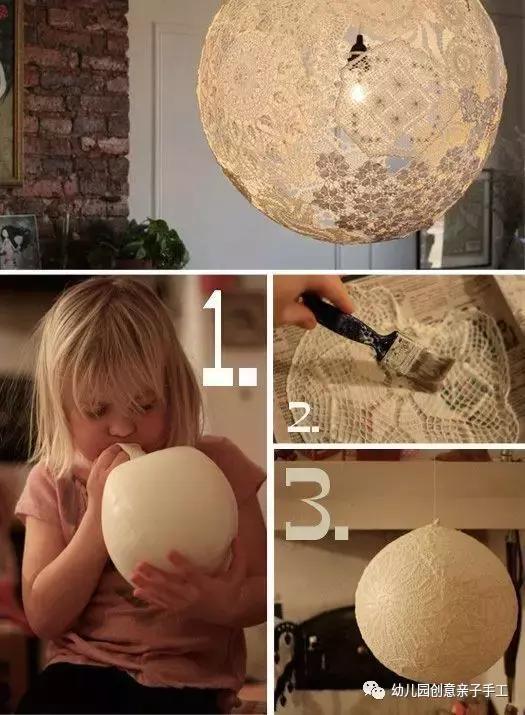 1.

2.

3.

幼儿园创意亲子手工