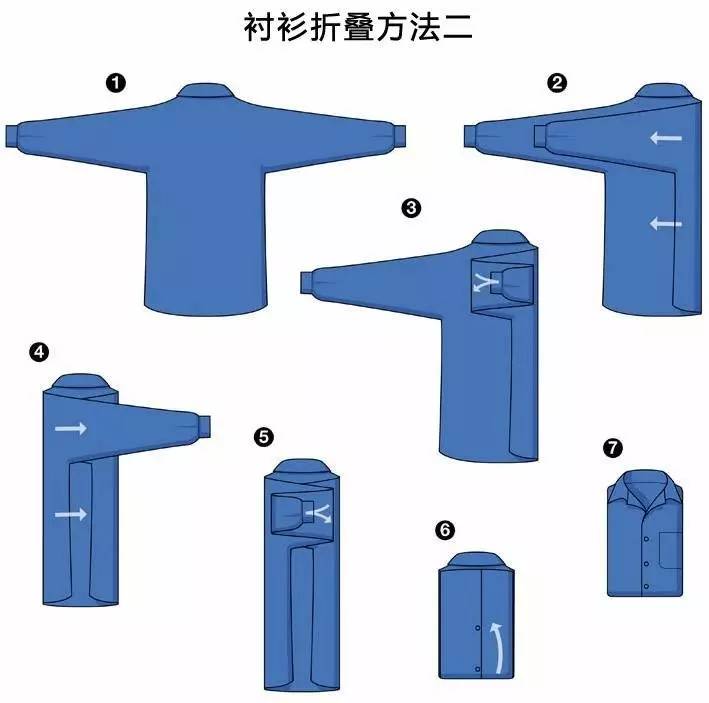 衬衫折叠方法二

❶

❷

❸

❹

❺

❻

❼