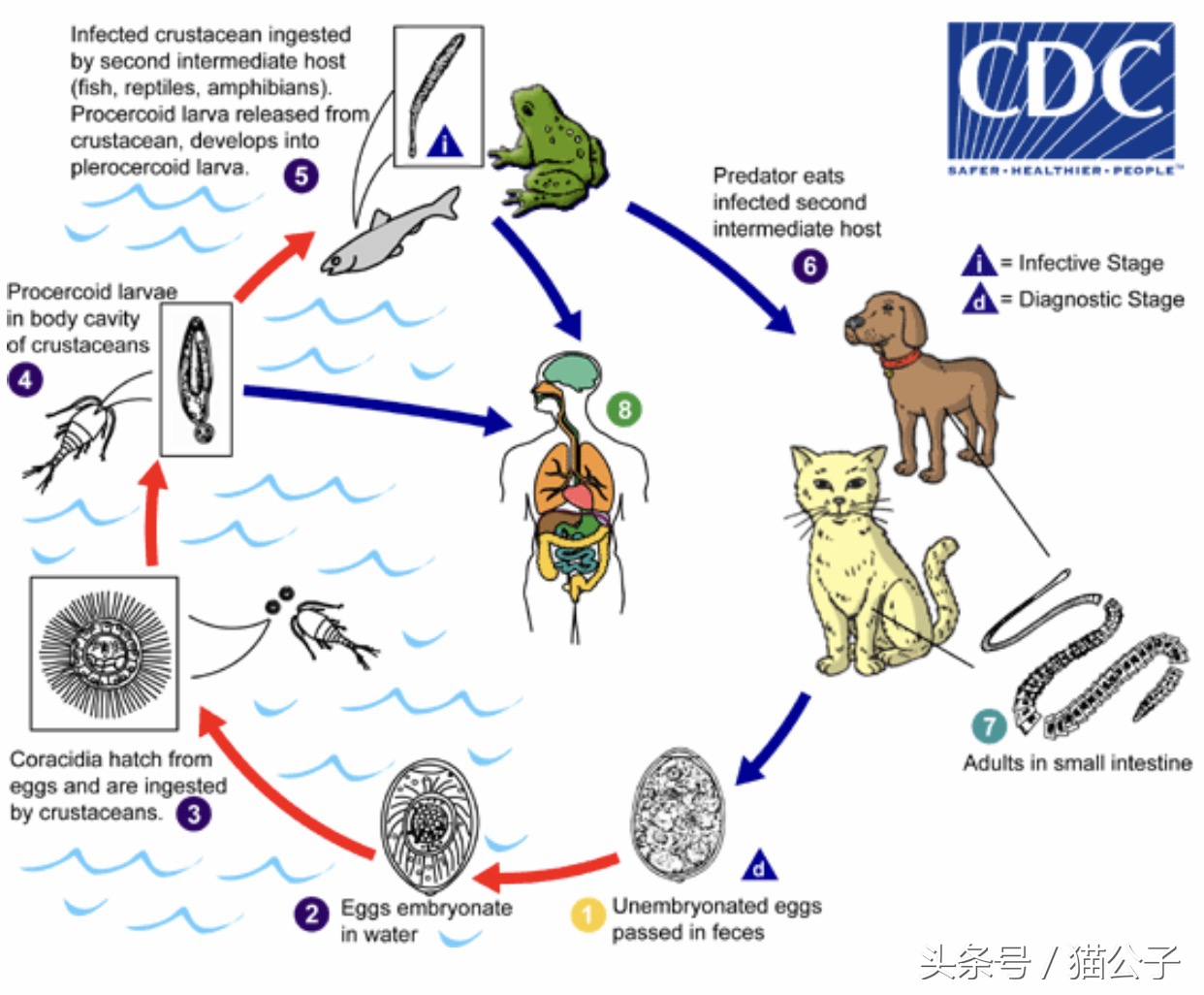 Infected crustacean ingested by second intermediate host (fish, reptiles, amphibians). Procercoid larva released from crustacean, develops into plerocercoid larva. 5

i

CDC
SAFER·HEALTHIER·PEOPLE™

Predator eats infected second intermediate host
6

i = Infective Stage
d = Diagnostic Stage

Procercoid larvae in body cavity of crustaceans
4

8

7
Adults in small intestine

Coracidia hatch from eggs and are ingested by crustaceans. 3

2 Eggs embryonate in water

d

1 Unembryonated eggs passed in feces

头条号 / 猫公子