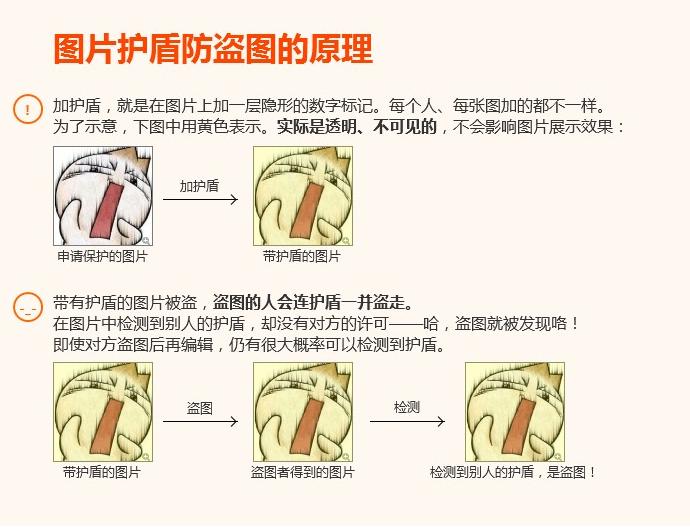 图片护盾防盗图的原理

!

加护盾，就是在图片上加一层隐形的数字标记。每个人、每张图加的都不一样。
为了示意，下图中用黄色表示。实际是透明、不可见的，不会影响图片展示效果：

加护盾

申请保护的图片

带护盾的图片

-_-

带有护盾的图片被盗，盗图的人会连护盾一并盗走。
在图片中检测到别人的护盾，却没有对方的许可——哈，盗图就被发现咯！
即使对方盗图后再编辑，仍有很大概率可以检测到护盾。

盗图

检测

带护盾的图片

盗图者得到的图片

检测到别人的护盾，是盗图！