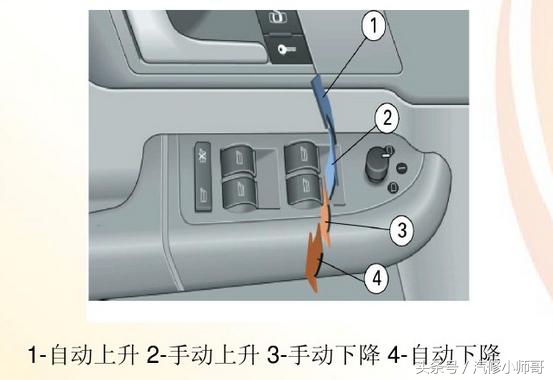 1
2
3
4
1-自动上升 2-手动上升 3-手动下降 4-自动下降
头条号 / 汽修小师哥