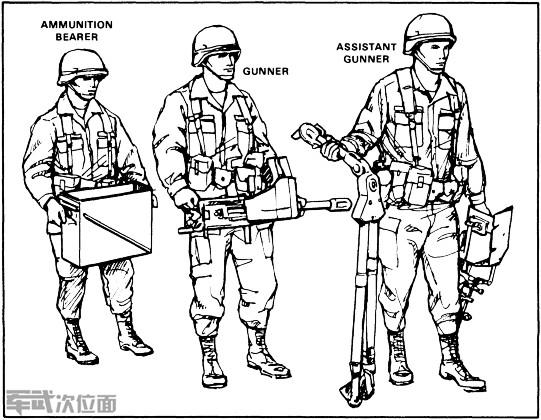 AMMUNITION BEARER

GUNNER

ASSISTANT GUNNER

军武次位面