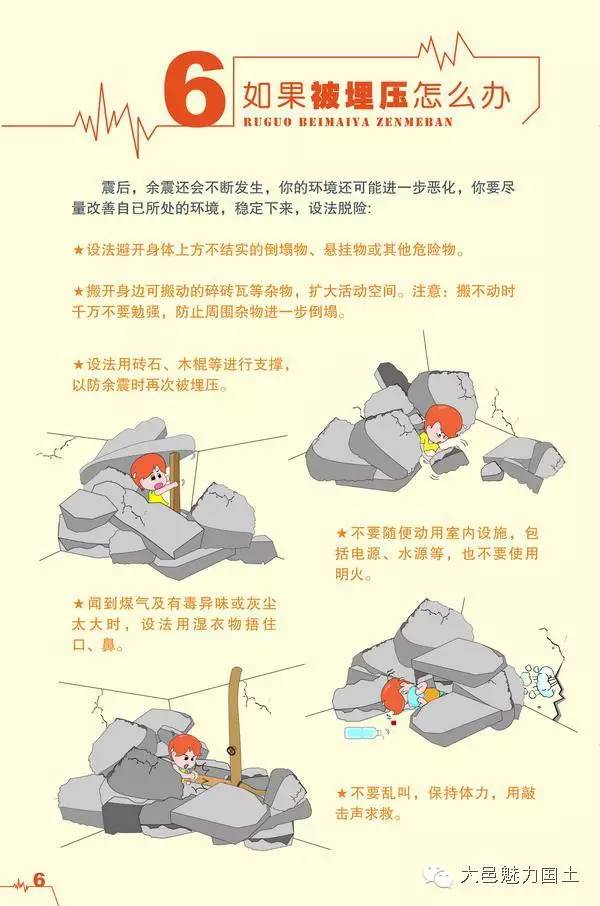 6 如果被埋压怎么办
RUGUO BEIMAIYA ZENMEBAN

震后，余震还会不断发生，你的环境还可能进一步恶化，你要尽量改善自己所处的环境，稳定下来，设法脱险：

★设法避开身体上方不结实的倒塌物、悬挂物或其他危险物。

★搬开身边可搬动的碎砖瓦等杂物，扩大活动空间。注意：搬不动时千万不要勉强，防止周围杂物进一步倒塌。

★设法用砖石、木棍等进行支撑，以防余震时再次被埋压。

★不要随便动用室内设施，包括电源、水源等，也不要使用明火。

★闻到煤气及有毒异味或灰尘太大时，设法用湿衣物捂住口、鼻。

★不要乱叫，保持体力，用敲击声求救。

6

大邑魅力国土