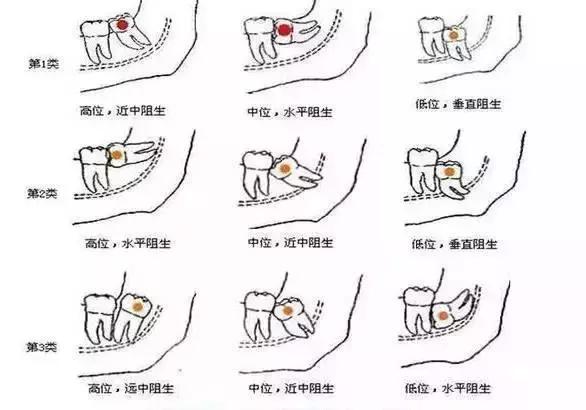 第1类

高位，近中阻生

中位，水平阻生

低位，垂直阻生

第2类

高位，水平阻生

中位，近中阻生

低位，垂直阻生

第3类

高位，远中阻生

中位，近中阻生

低位，水平阻生