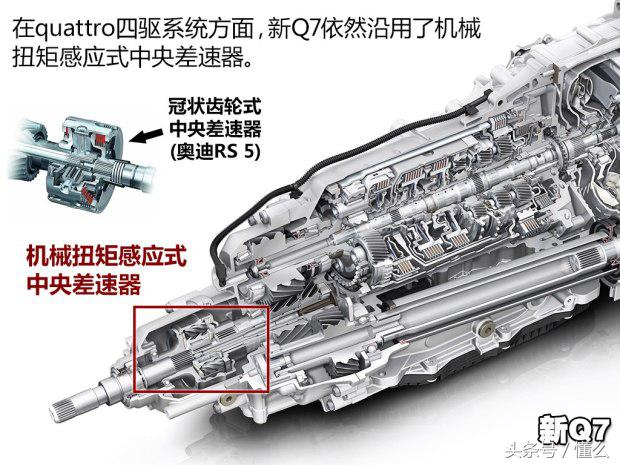 在quattro四驱系统方面，新Q7依然沿用了机械扭矩感应式中央差速器。

冠状齿轮式
中央差速器
(奥迪RS 5)

机械扭矩感应式
中央差速器

新Q7

头条号 / 懂么