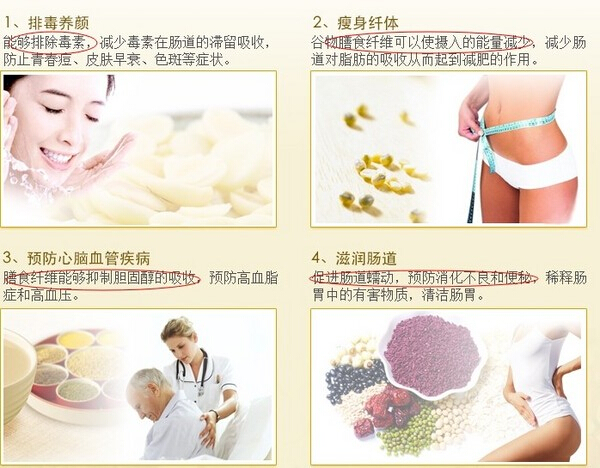 1、排毒养颜
能够排除毒素，减少毒素在肠道的滞留吸收，防止青春痘、皮肤早衰、色斑等症状。

2、瘦身纤体
谷物膳食纤维可以使摄入的能量减少，减少肠道对脂肪的吸收从而起到减肥的作用。

3、预防心脑血管疾病
膳食纤维能够抑制胆固醇的吸收，预防高血脂症和高血压。

4、滋润肠道
促进肠道蠕动，预防消化不良和便秘，稀释肠胃中的有害物质，清洁肠胃。