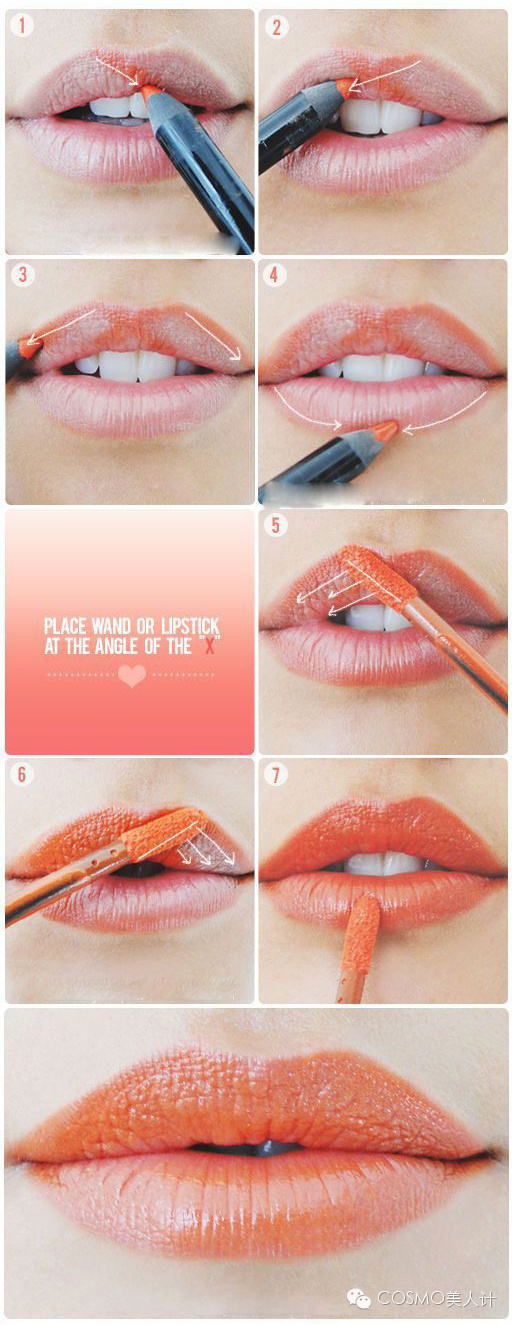 1

2

3

4

PLACE WAND OR LIPSTICK AT THE ANGLE OF THE "X"

5

6

7

COSMO美人计