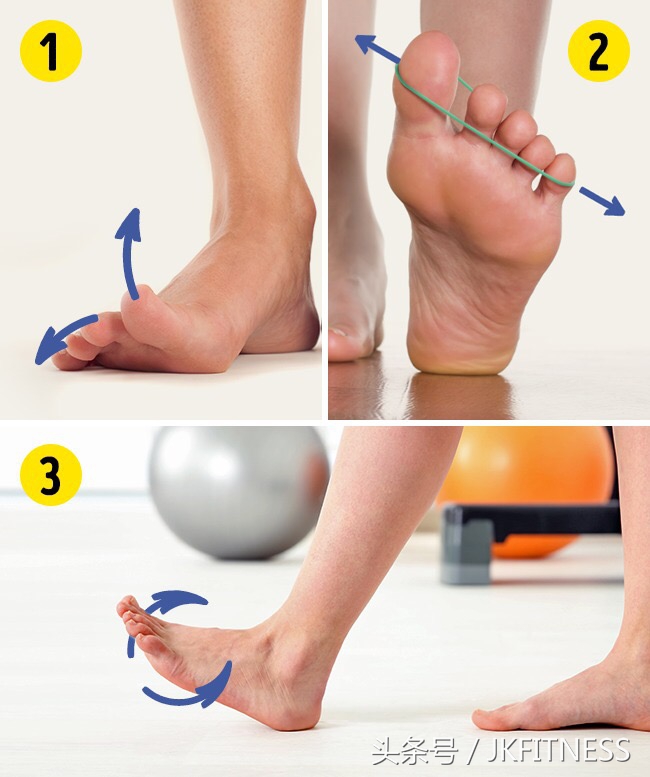 1

2

3

头条号 / JKFITNESS