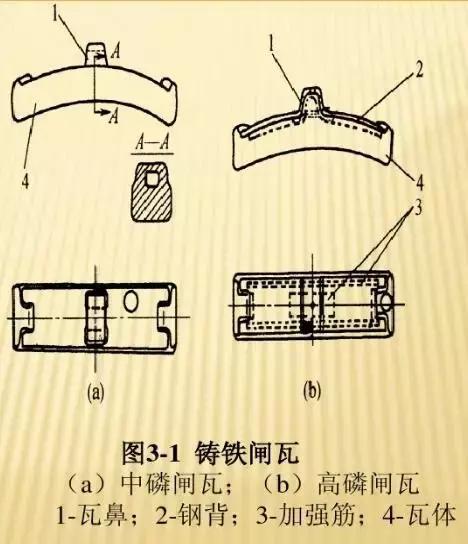 1
A
A
4
A—A
1
2
4
3
(a)
(b)

图3-1 铸铁闸瓦
（a）中磷闸瓦；（b）高磷闸瓦
1-瓦鼻；2-钢背；3-加强筋；4-瓦体