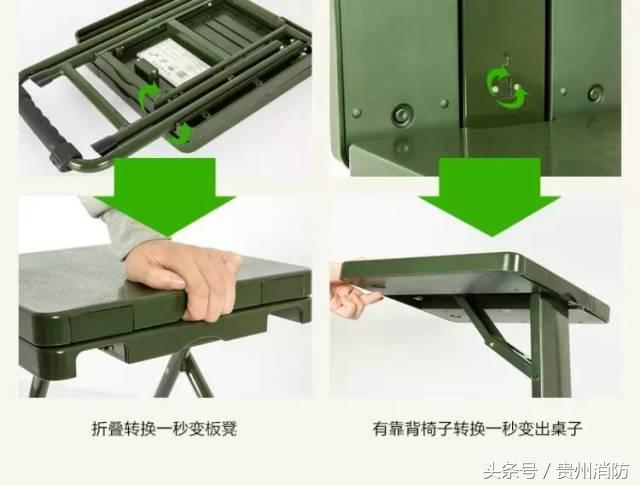 折叠转换一秒变板凳

有靠背椅子转换一秒变出桌子

头条号 / 贵州消防