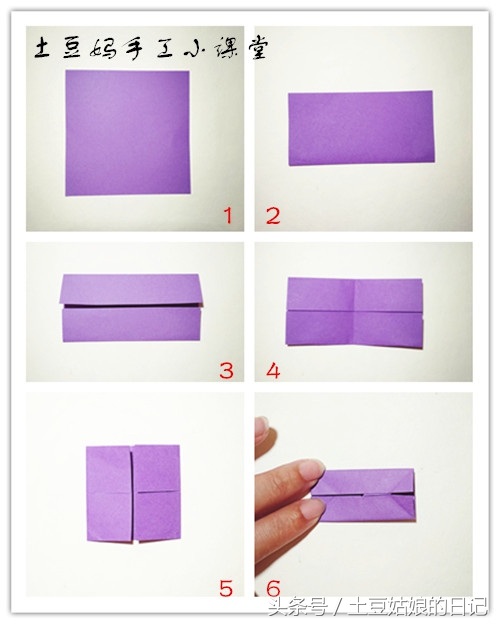 土豆妈手工小课堂

1 2

3 4

5 6

头条号 / 土豆姑娘的日记