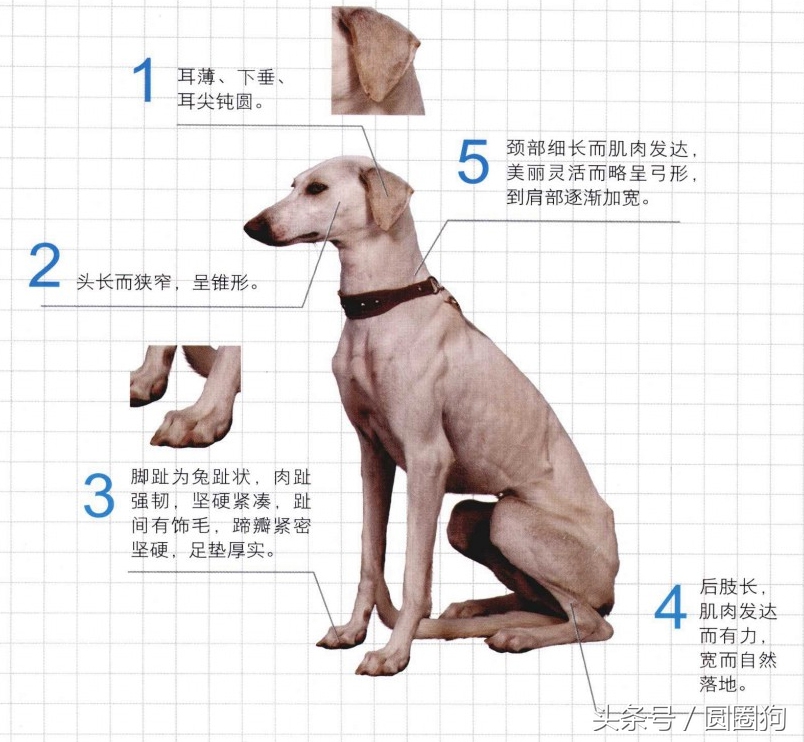 1 耳薄、下垂、耳尖钝圆。

5 颈部细长而肌肉发达，美丽灵活而略呈弓形，到肩部逐渐加宽。

2 头长而狭窄，呈锥形。

3 脚趾为兔趾状，肉趾强韧，坚硬紧凑，趾间有饰毛，蹄瓣紧密坚硬，足垫厚实。

4 后肢长，肌肉发达而有力，宽而自然落地。

头条号 / 圆圈狗