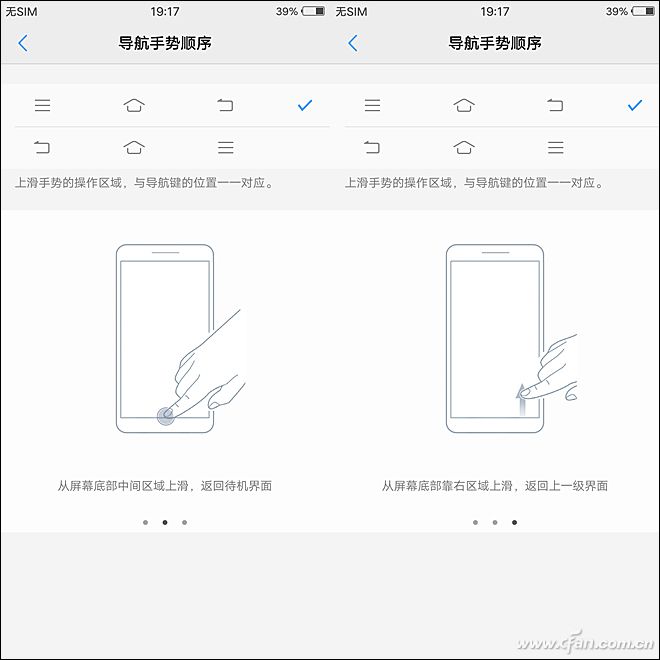 无SIM 19:17 39%

导航手势顺序

上滑手势的操作区域，与导航键的位置一一对应。

从屏幕底部中间区域上滑，返回待机界面

无SIM 19:17 39%

导航手势顺序

上滑手势的操作区域，与导航键的位置一一对应。

从屏幕底部靠右区域上滑，返回上一级界面

www.cfan.com.cn