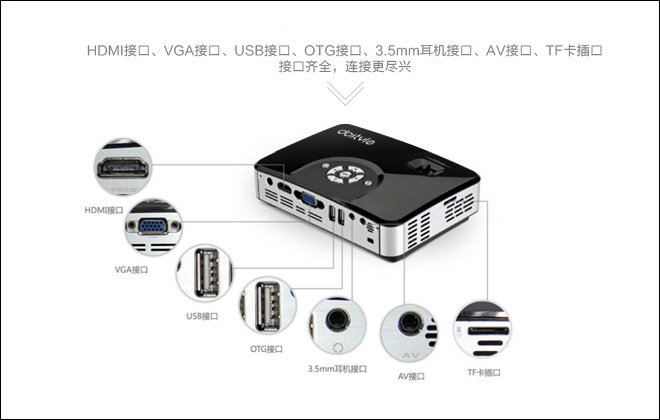 HDMI接口、VGA接口、USB接口、OTG接口、3.5mm耳机接口、AV接口、TF卡插口
接口齐全，连接更尽兴

abitvie

HDMI接口

VGA接口

USB接口

OTG接口

3.5mm耳机接口

AV
AV接口

TF卡插口