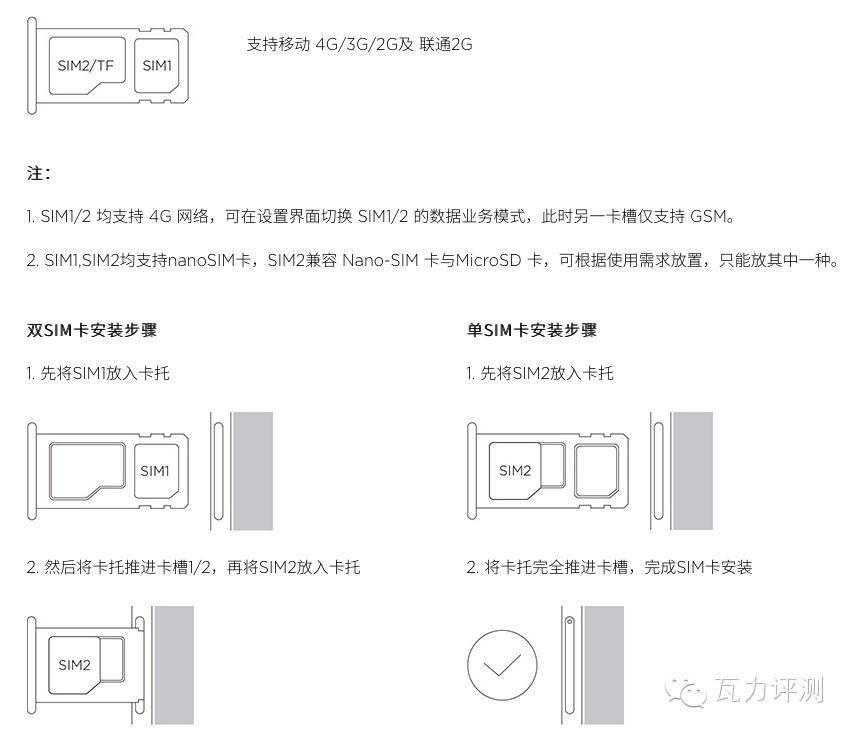 SIM2/TF
SIM1

支持移动 4G/3G/2G及 联通2G

注：

1. SIM1/2 均支持 4G 网络，可在设置界面切换 SIM1/2 的数据业务模式，此时另一卡槽仅支持 GSM。

2. SIM1,SIM2均支持nanoSIM卡，SIM2兼容 Nano-SIM 卡与MicroSD 卡，可根据使用需求放置，只能放其中一种。

双SIM卡安装步骤

1. 先将SIM1放入卡托

SIM1

2. 然后将卡托推进卡槽1/2，再将SIM2放入卡托

SIM2

单SIM卡安装步骤

1. 先将SIM2放入卡托

SIM2

2. 将卡托完全推进卡槽，完成SIM卡安装

瓦力评测