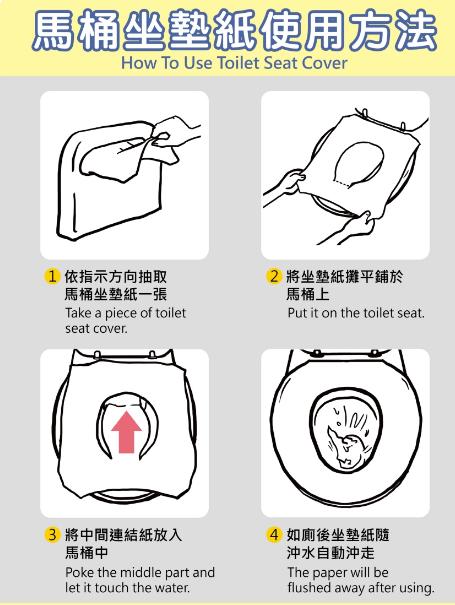 馬桶坐墊紙使用方法
How To Use Toilet Seat Cover

1 依指示方向抽取馬桶坐墊紙一張
Take a piece of toilet seat cover.

2 將坐墊紙攤平鋪於馬桶上
Put it on the toilet seat.

3 將中間連結紙放入馬桶中
Poke the middle part and let it touch the water.

4 如廁後坐墊紙隨沖水自動沖走
The paper will be flushed away after using.