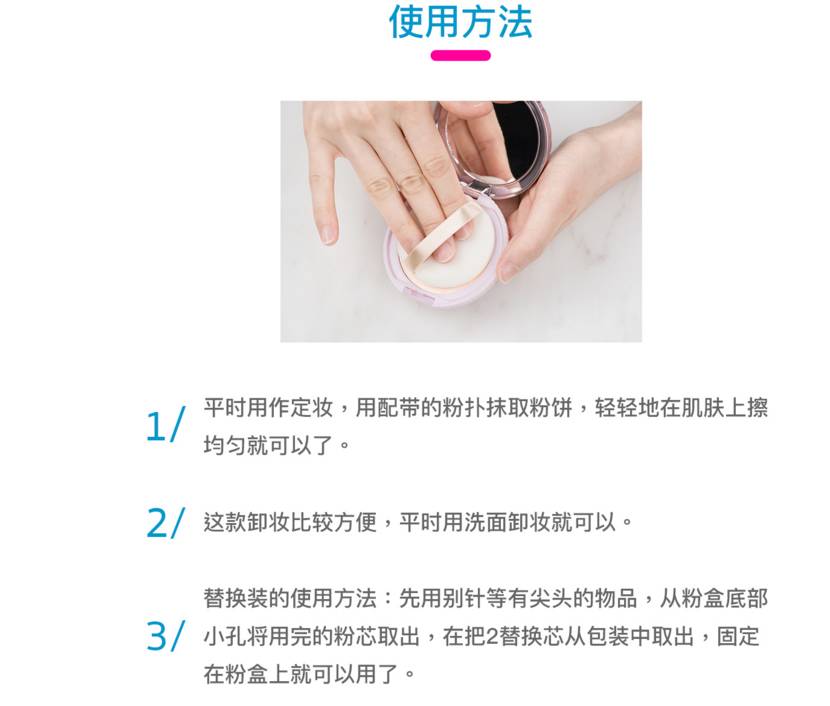 使用方法

1/ 平时用作定妆，用配带的粉扑抹取粉饼，轻轻地在肌肤上擦均匀就可以了。

2/ 这款卸妆比较方便，平时用洗面卸妆就可以。

3/ 替换装的使用方法：先用别针等有尖头的物品，从粉盒底部小孔将用完的粉芯取出，在把2替换芯从包装中取出，固定在粉盒上就可以用了。