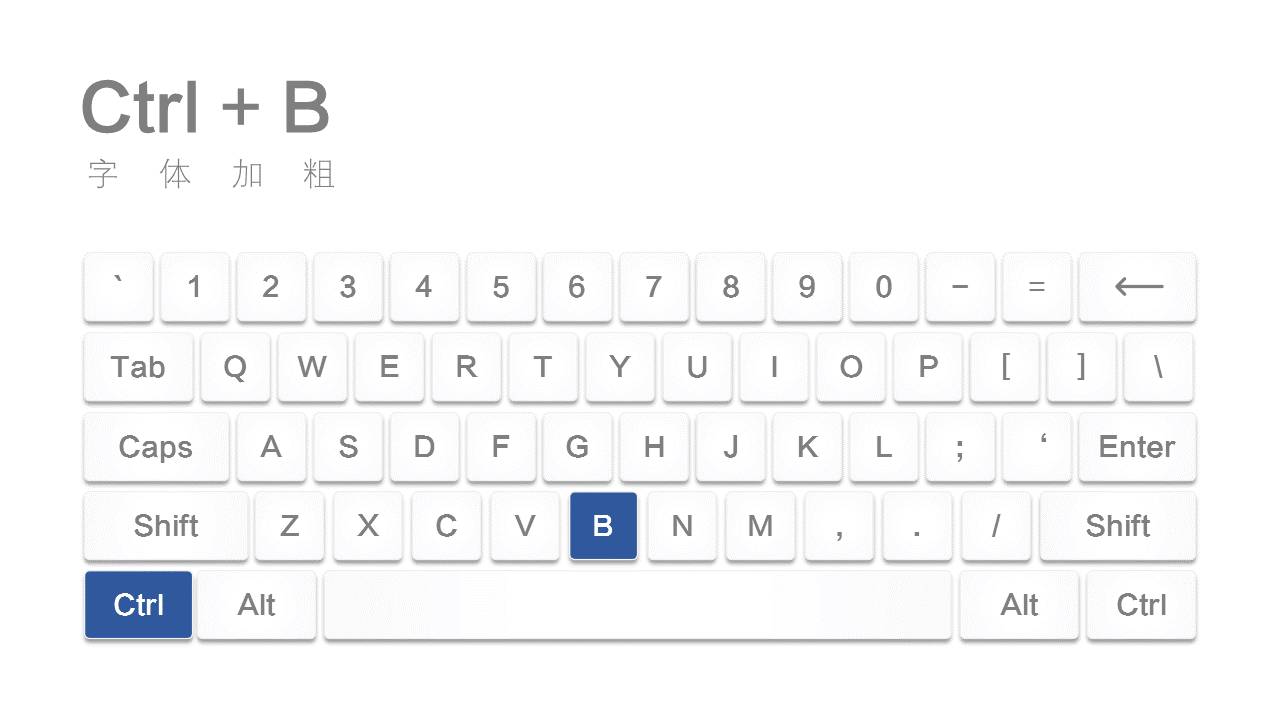 Ctrl + B
字 体 加 粗

` 1 2 3 4 5 6 7 8 9 0 − = ⟵

Tab Q W E R T Y U I O P [ ] \

Caps A S D F G H J K L ; ‘ Enter

Shift Z X C V B N M , . / Shift

Ctrl Alt Alt Ctrl