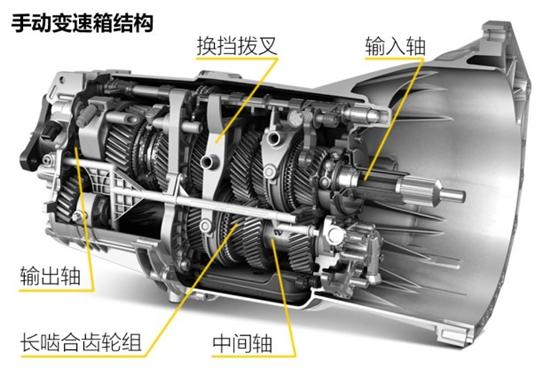 手动变速箱结构

换挡拨叉

输入轴

输出轴

长啮合齿轮组

中间轴