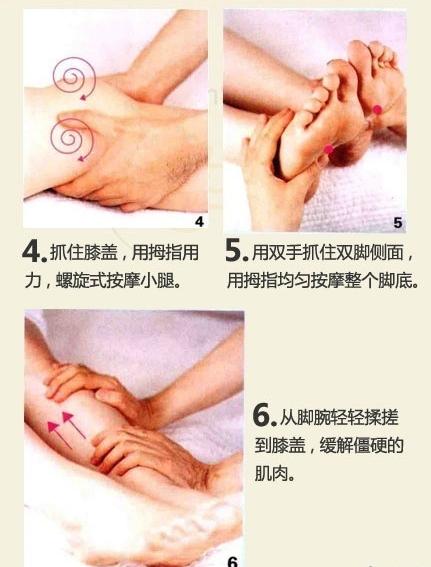 4

5

4. 抓住膝盖，用拇指用力，螺旋式按摩小腿。

5. 用双手抓住双脚侧面，用拇指均匀按摩整个脚底。

6. 从脚腕轻轻揉搓到膝盖，缓解僵硬的肌肉。

6