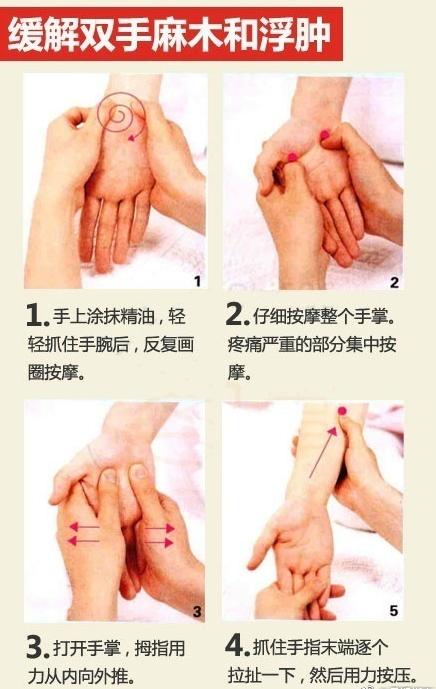 缓解双手麻木和浮肿

1

2

1. 手上涂抹精油，轻轻抓住手腕后，反复画圈按摩。

2. 仔细按摩整个手掌。疼痛严重的部分集中按摩。

3

5

3. 打开手掌，拇指用力从内向外推。

4. 抓住手指末端逐个拉扯一下，然后用力按压。