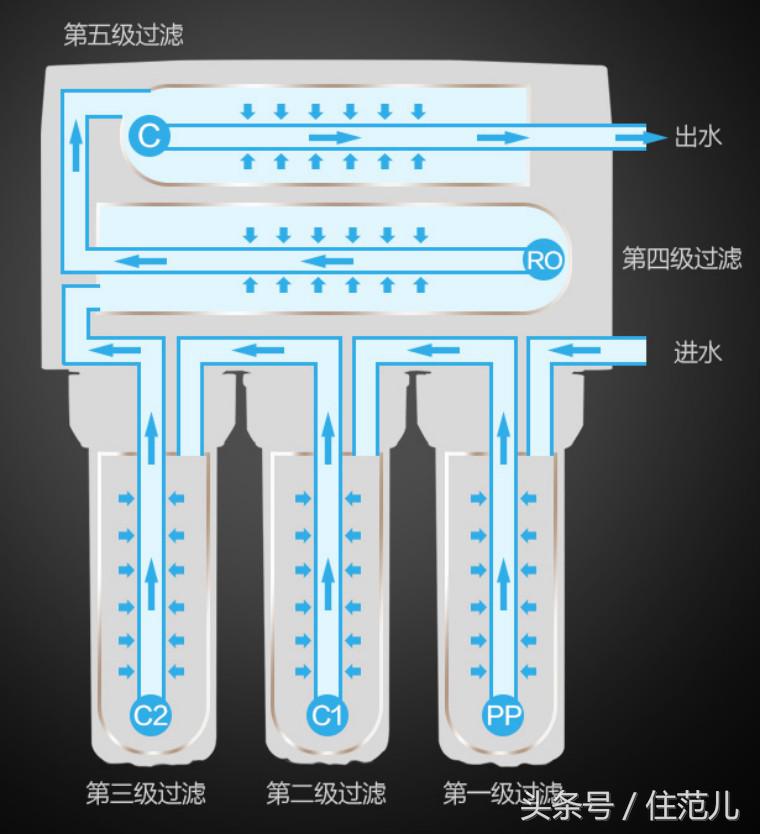 第五级过滤

C

出水

RO

第四级过滤

进水

C2

C1

PP

第三级过滤 第二级过滤 第一级过滤

头条号 / 住范儿