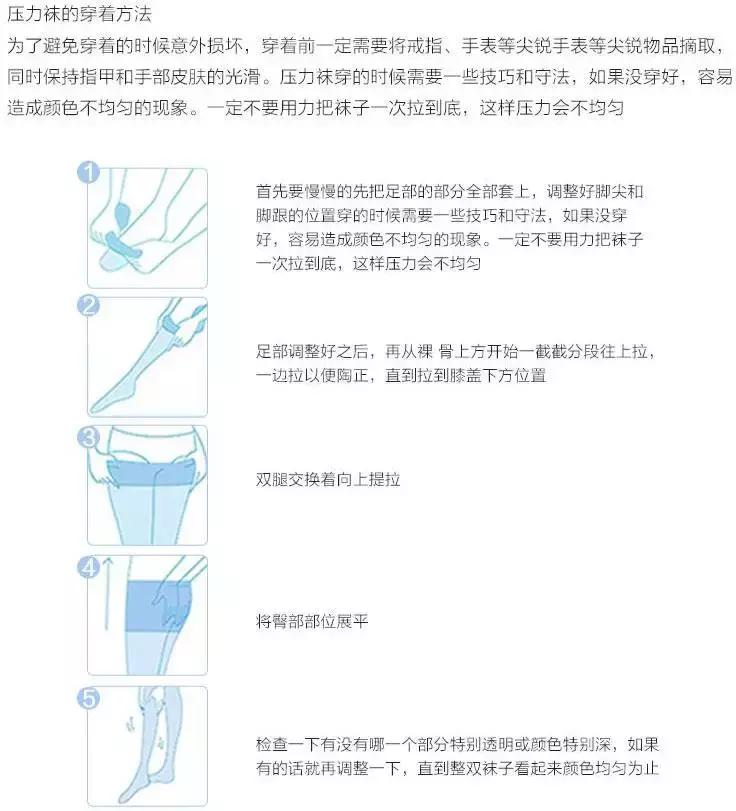 压力袜的穿着方法
为了避免穿着的时候意外损坏，穿着前一定需要将戒指、手表等尖锐手表等尖锐物品摘取，同时保持指甲和手部皮肤的光滑。压力袜穿的时候需要一些技巧和守法，如果没穿好，容易造成颜色不均匀的现象。一定不要用力把袜子一次拉到底，这样压力会不均匀

1
首先要慢慢的先把足部的部分全部套上，调整好脚尖和脚跟的位置穿的时候需要一些技巧和守法，如果没穿好，容易造成颜色不均匀的现象。一定不要用力把袜子一次拉到底，这样压力会不均匀

2
足部调整好之后，再从裸 骨上方开始一截截分段往上拉，一边拉以便陶正，直到拉到膝盖下方位置

3
双腿交换着向上提拉

4
将臀部部位展平

5
检查一下有没有哪一个部分特别透明或颜色特别深，如果有的话就再调整一下，直到整双袜子看起来颜色均匀为止