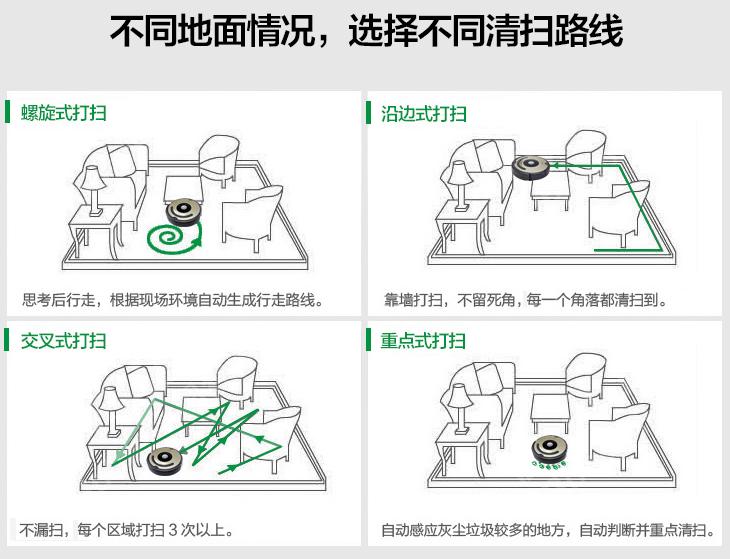 不同地面情况，选择不同清扫路线

螺旋式打扫

思考后行走，根据现场环境自动生成行走路线。

沿边式打扫

靠墙打扫，不留死角，每一个角落都清扫到。

交叉式打扫

不漏扫，每个区域打扫 3 次以上。

重点式打扫

自动感应灰尘垃圾较多的地方，自动判断并重点清扫。