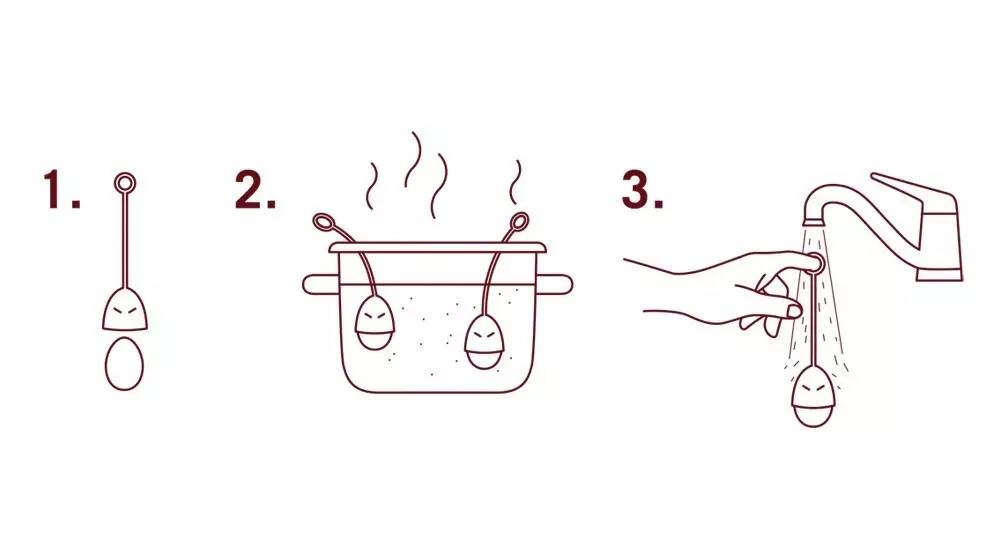 1.

2.

3.