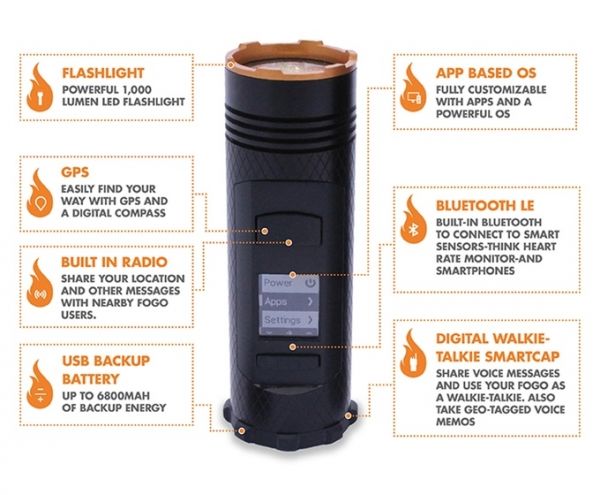 FLASHLIGHT
POWERFUL 1,000 LUMEN LED FLASHLIGHT

GPS
EASILY FIND YOUR WAY WITH GPS AND A DIGITAL COMPASS

BUILT IN RADIO
SHARE YOUR LOCATION AND OTHER MESSAGES WITH NEARBY FOGO USERS.

USB BACKUP BATTERY
UP TO 6800MAH OF BACKUP ENERGY

Power
Apps
Settings

APP BASED OS
FULLY CUSTOMIZABLE WITH APPS AND A POWERFUL OS

BLUETOOTH LE
BUILT-IN BLUETOOTH TO CONNECT TO SMART SENSORS-THINK HEART RATE MONITOR-AND SMARTPHONES

DIGITAL WALKIE-TALKIE SMARTCAP
SHARE VOICE MESSAGES AND USE YOUR FOGO AS A WALKIE-TALKIE. ALSO TAKE GEO-TAGGED VOICE MEMOS