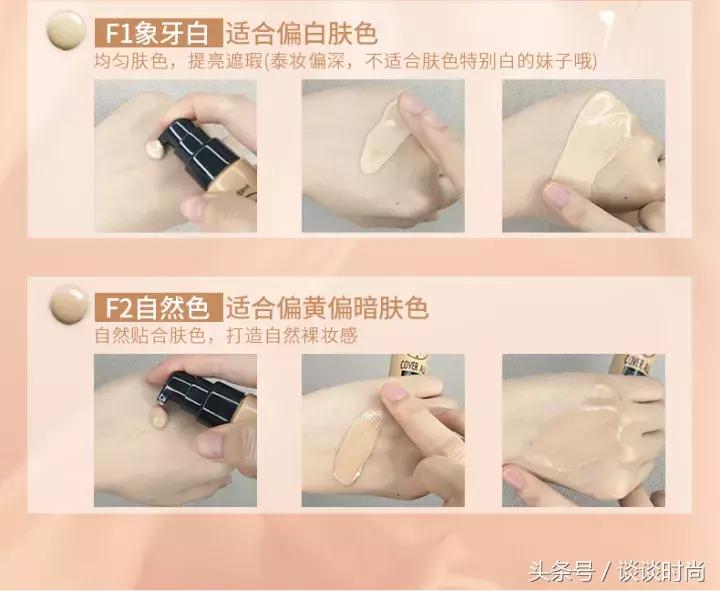 F1象牙白 适合偏白肤色
均匀肤色，提亮遮瑕(泰妆偏深，不适合肤色特别白的妹子哦)

F2自然色 适合偏黄偏暗肤色
自然贴合肤色，打造自然裸妆感

COVER ALL

COVER ALL

头条号 / 谈谈时尚