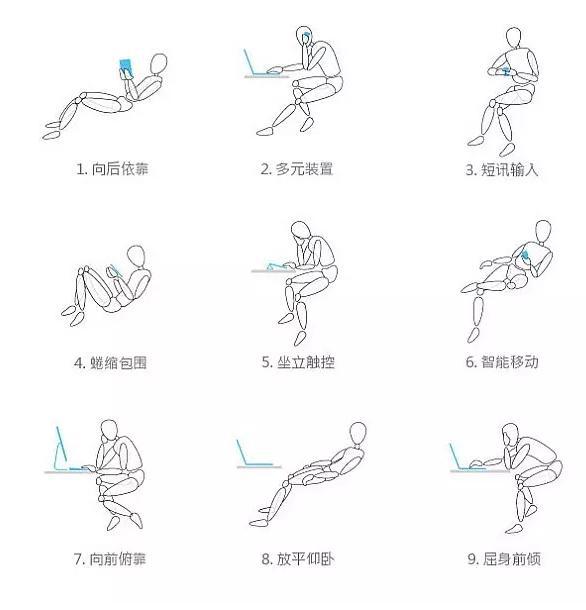 1. 向后依靠

2. 多元装置

3. 短讯输入

4. 蜷缩包围

5. 坐立触控

6. 智能移动

7. 向前俯靠

8. 放平仰卧

9. 屈身前倾