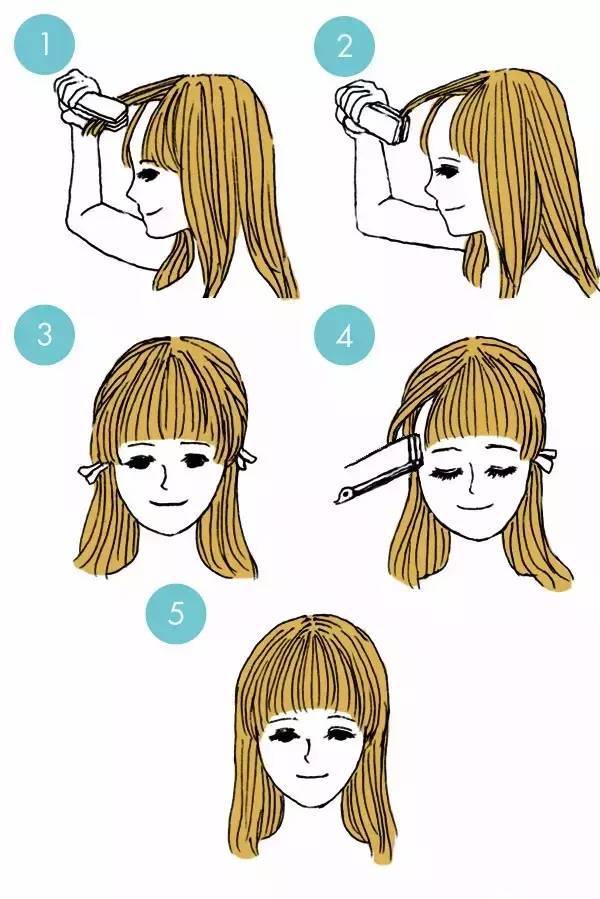 1
2
3
4
5