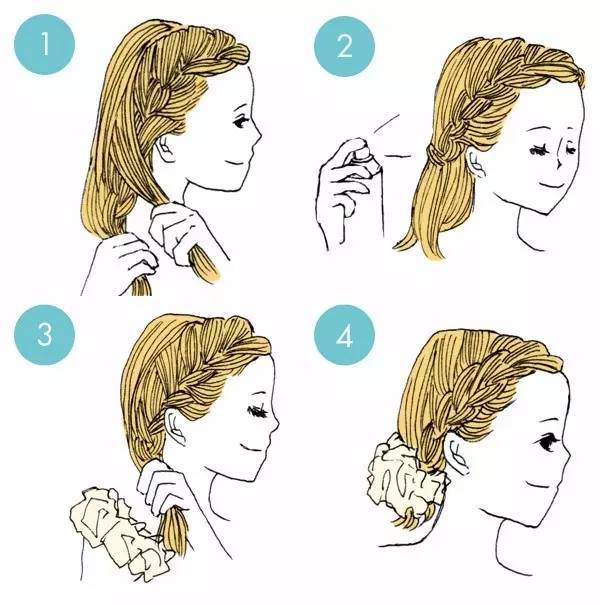 1

2

3

4